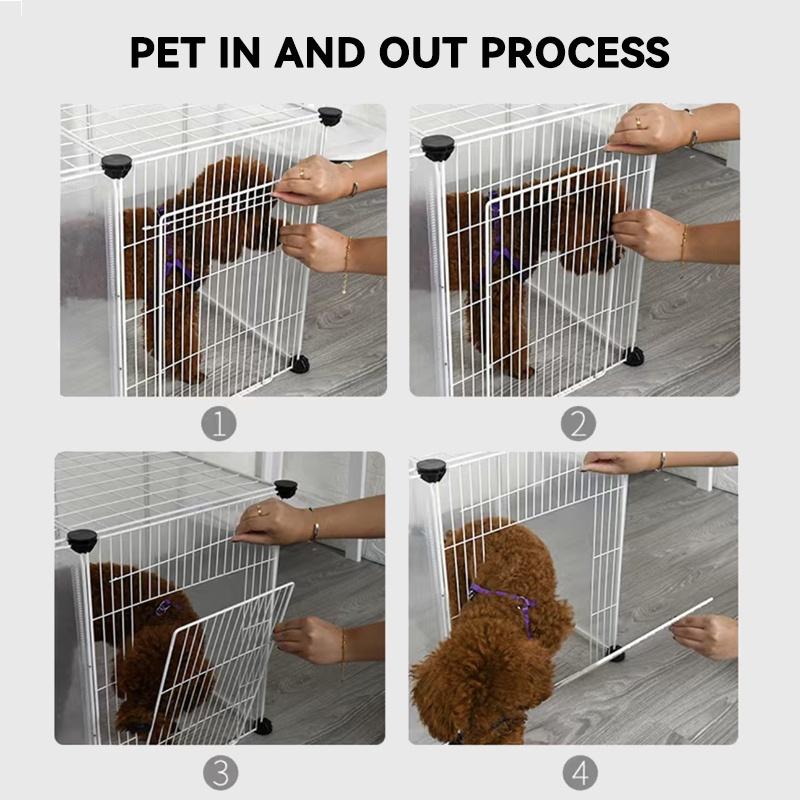 PET IN AND OUT PROCESS

1

2

3

4