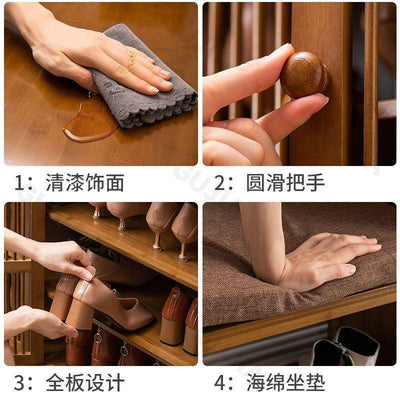 1：清漆饰面

2：圆滑把手

3：全板设计

4：海绵坐垫