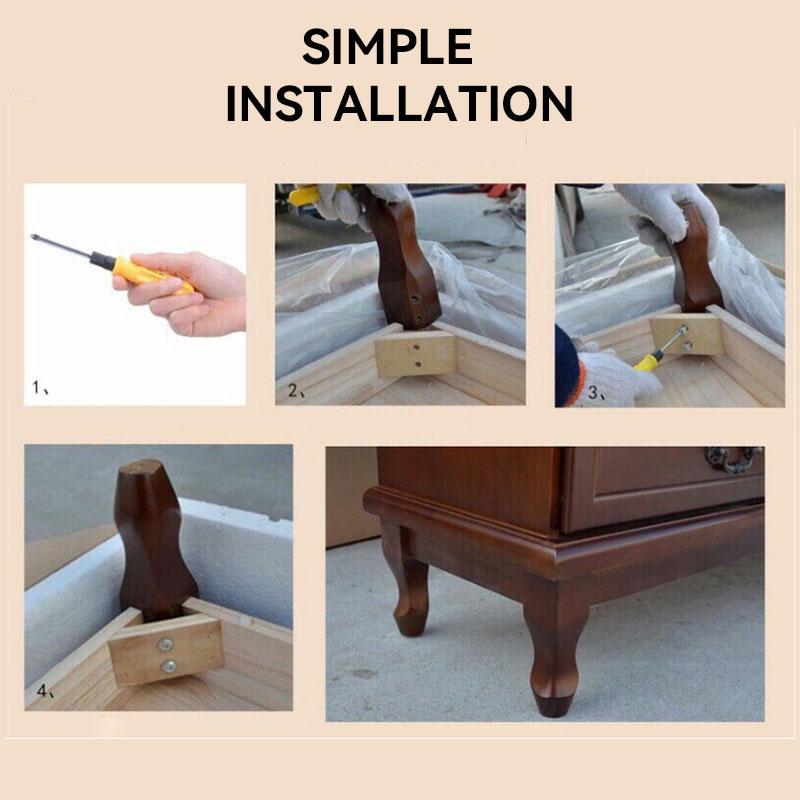 SIMPLE
INSTALLATION

1、

2、

3、

4、