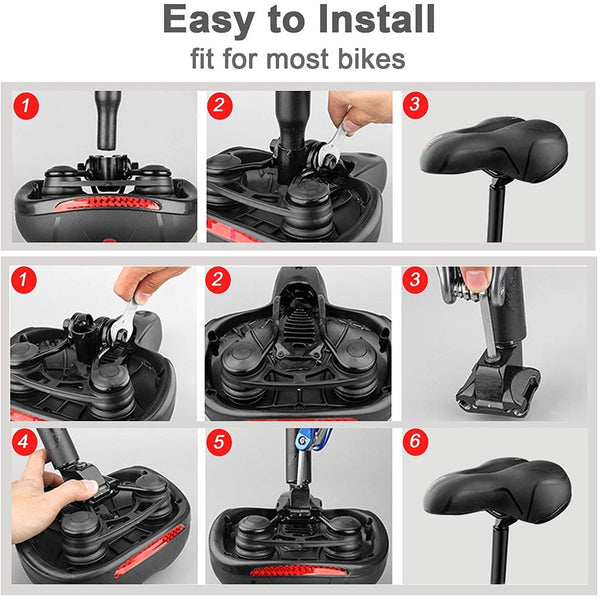 Easy to Install
fit for most bikes

1
2
3

1
2
3
4
5
6