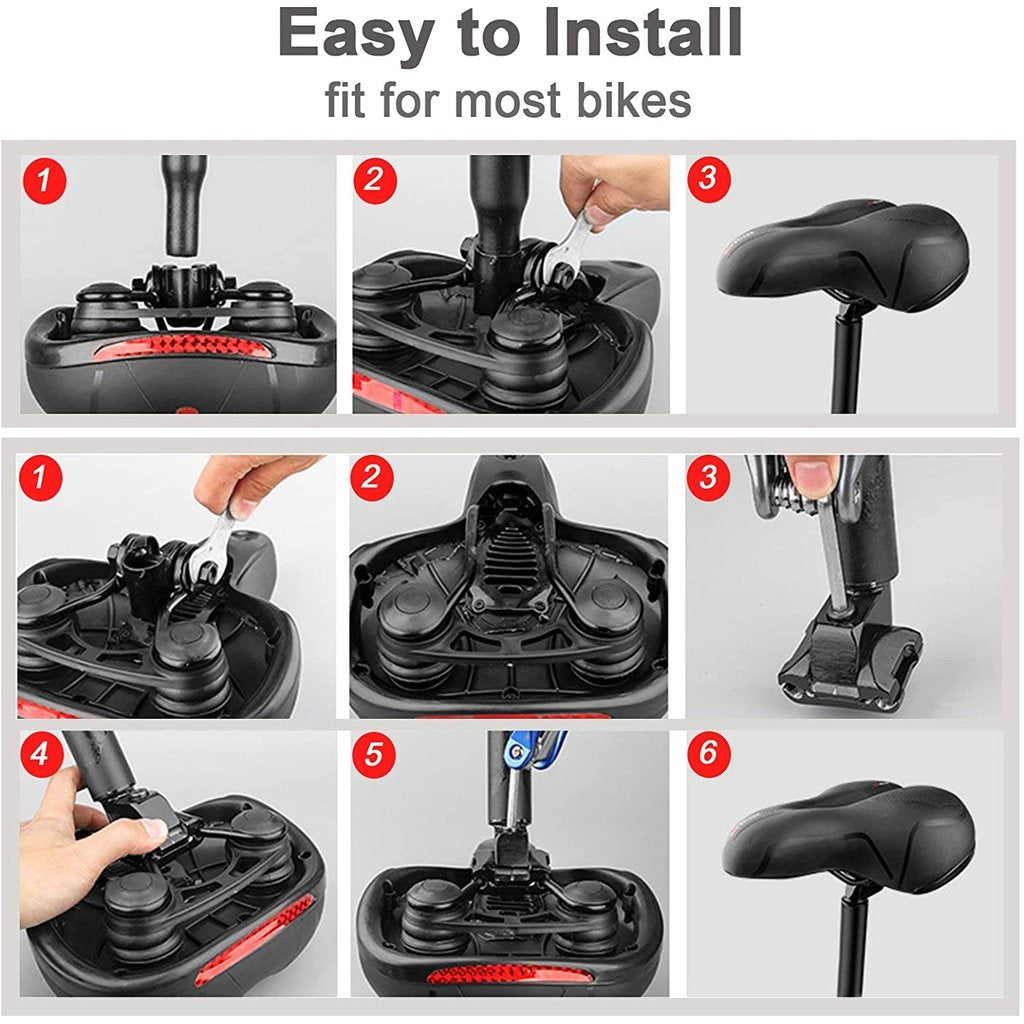 Easy to Install

fit for most bikes

1

2

3

1

2

3

4

5

6