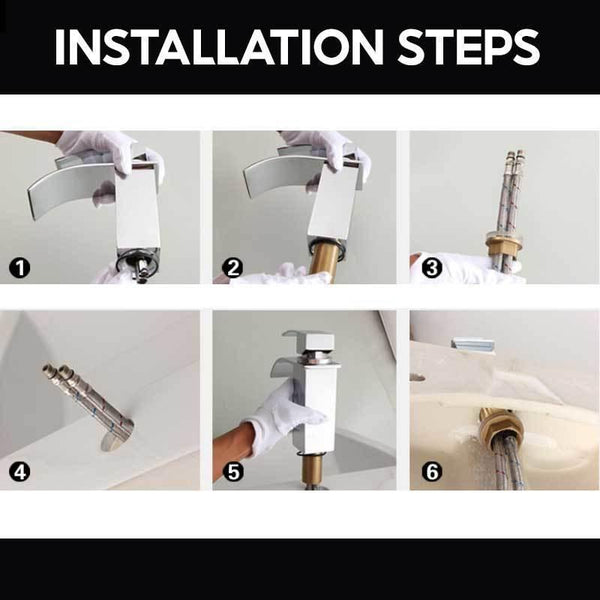 INSTALLATION STEPS

1

2

3

4

5

6