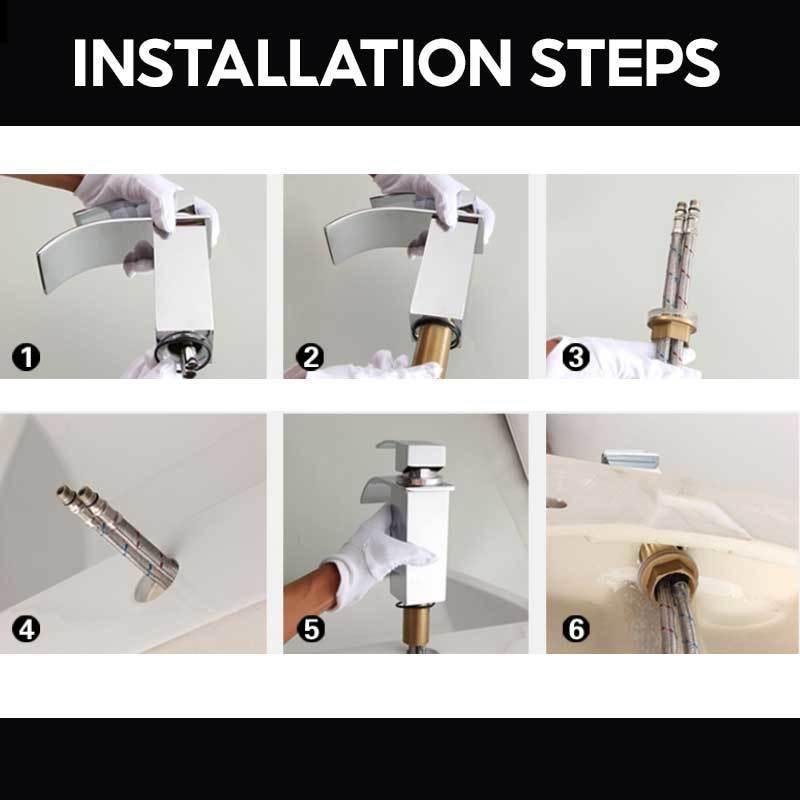 INSTALLATION STEPS

1

2

3

4

5

6