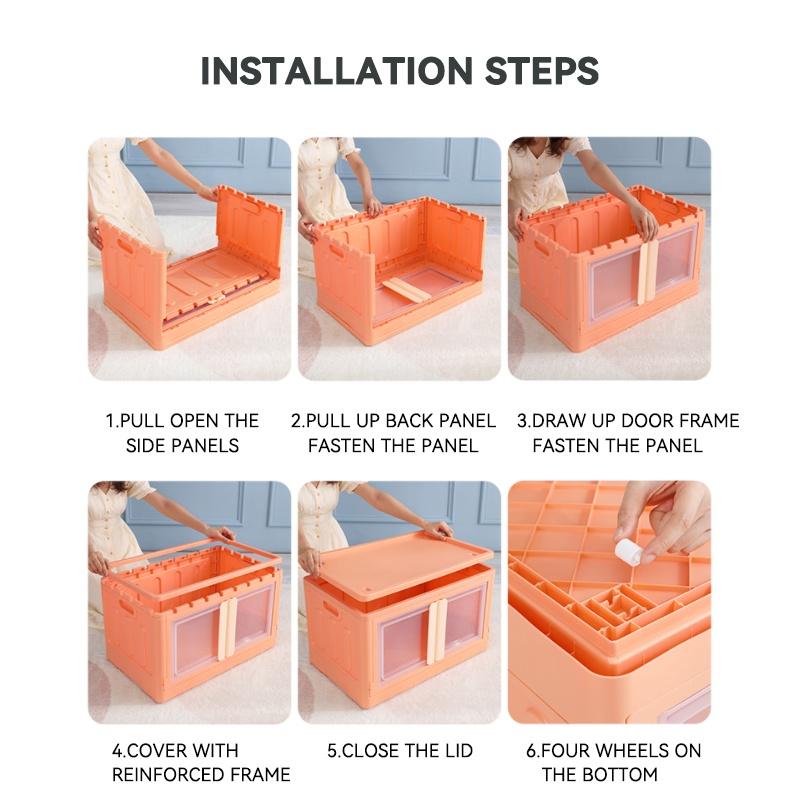 INSTALLATION STEPS

1.PULL OPEN THE SIDE PANELS

2.PULL UP BACK PANEL FASTEN THE PANEL

3.DRAW UP DOOR FRAME FASTEN THE PANEL

4.COVER WITH REINFORCED FRAME

5.CLOSE THE LID

6.FOUR WHEELS ON THE BOTTOM