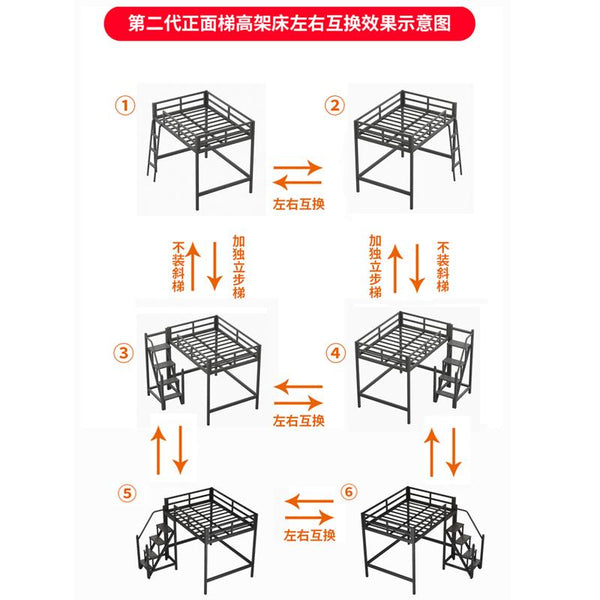 第二代正面梯高架床左右互换效果示意图

①

②

左右互换

不装斜梯

加独立步梯

加独立步梯

不装斜梯

③

④

左右互换

⑤

⑥

左右互换