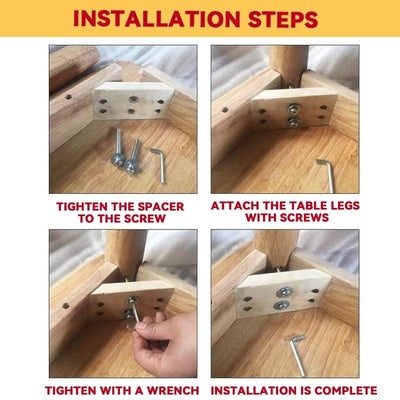 INSTALLATION STEPS

TIGHTEN THE SPACER TO THE SCREW

ATTACH THE TABLE LEGS WITH SCREWS

TIGHTEN WITH A WRENCH

INSTALLATION IS COMPLETE